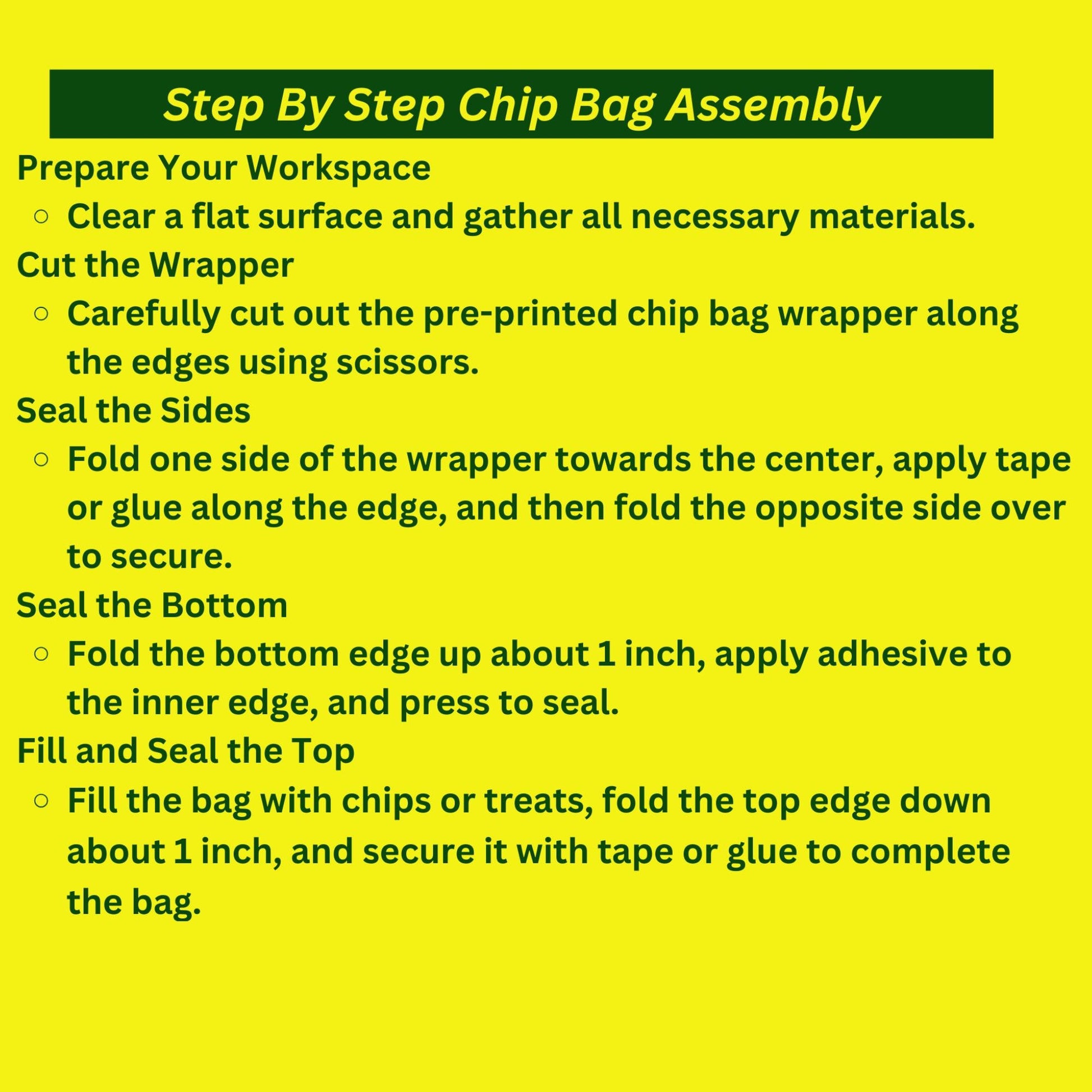 Step By Step Chip Bag Assembly

Prepare Your Workspace

○ Clear a flat surface and gather all necessary materials.

Cut the Wrapper

○ Carefully cut out the pre-printed chip bag wrapper along the edges using scissors.

Seal the Sides

○ Fold one side of the wrapper towards the center, apply tape or glue along the edge, and then fold the opposite side over to secure.

Seal the Bottom

○ Fold the bottom edge up about 1 inch, apply adhesive to the inner edge, and press to seal.

Fill and Seal the Top

○ Fill the bag with chips or treats, fold the top edge down about 1 inch, and secure it with tape or glue to complete the bag.