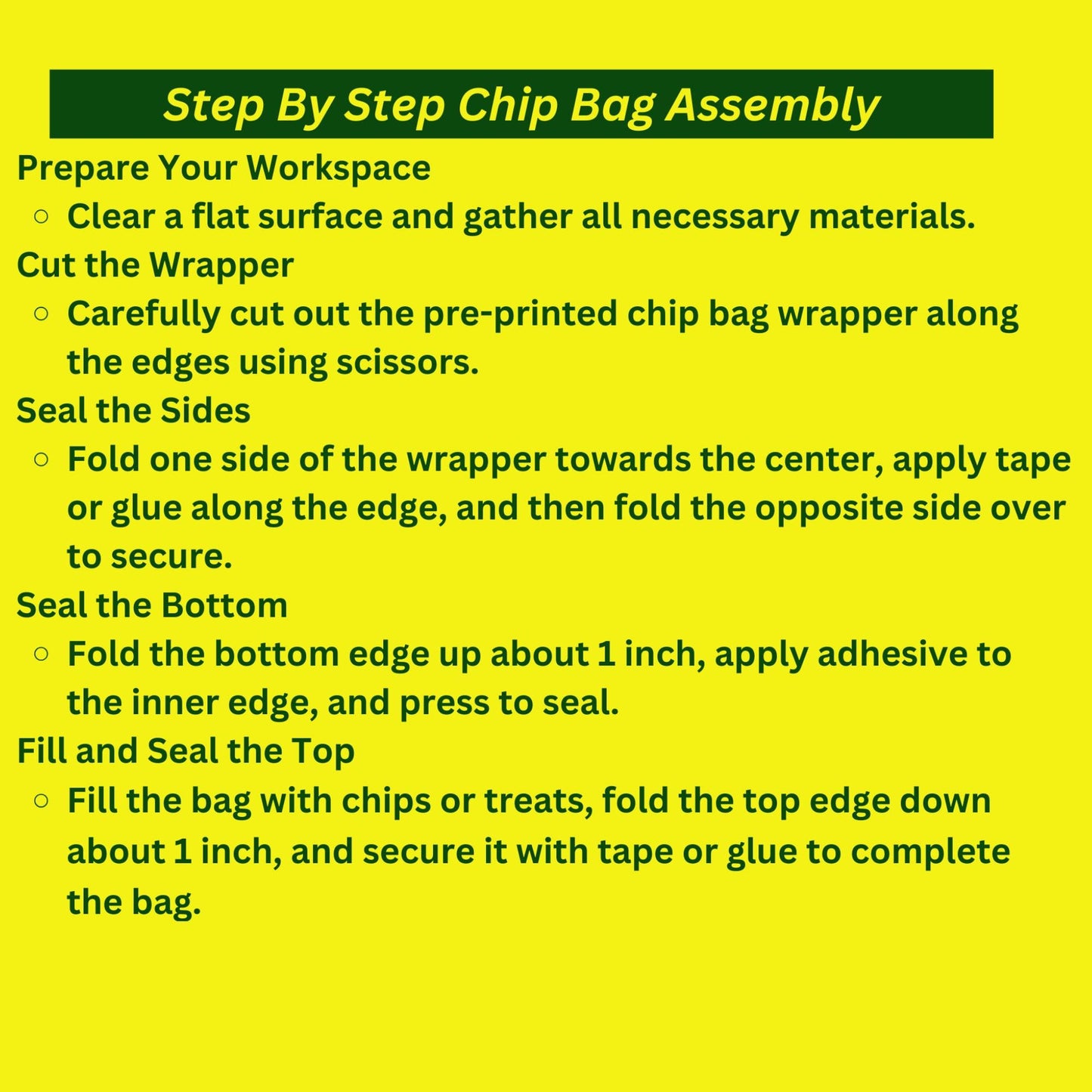 Step By Step Chip Bag Assembly

Prepare Your Workspace

○ Clear a flat surface and gather all necessary materials.

Cut the Wrapper

○ Carefully cut out the pre-printed chip bag wrapper along the edges using scissors.

Seal the Sides

○ Fold one side of the wrapper towards the center, apply tape or glue along the edge, and then fold the opposite side over to secure.

Seal the Bottom

○ Fold the bottom edge up about 1 inch, apply adhesive to the inner edge, and press to seal.

Fill and Seal the Top

○ Fill the bag with chips or treats, fold the top edge down about 1 inch, and secure it with tape or glue to complete the bag.